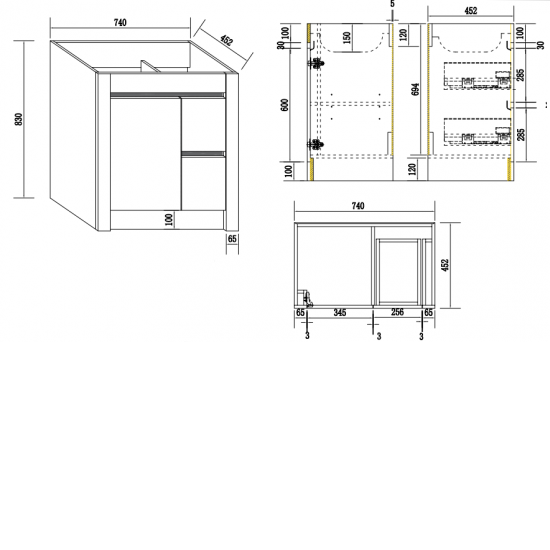 740
452
830
100
65
5
452
100
30
150
120
100
30
600
694
285
285
100
120
740
452
65
345
256
65
3
3
3